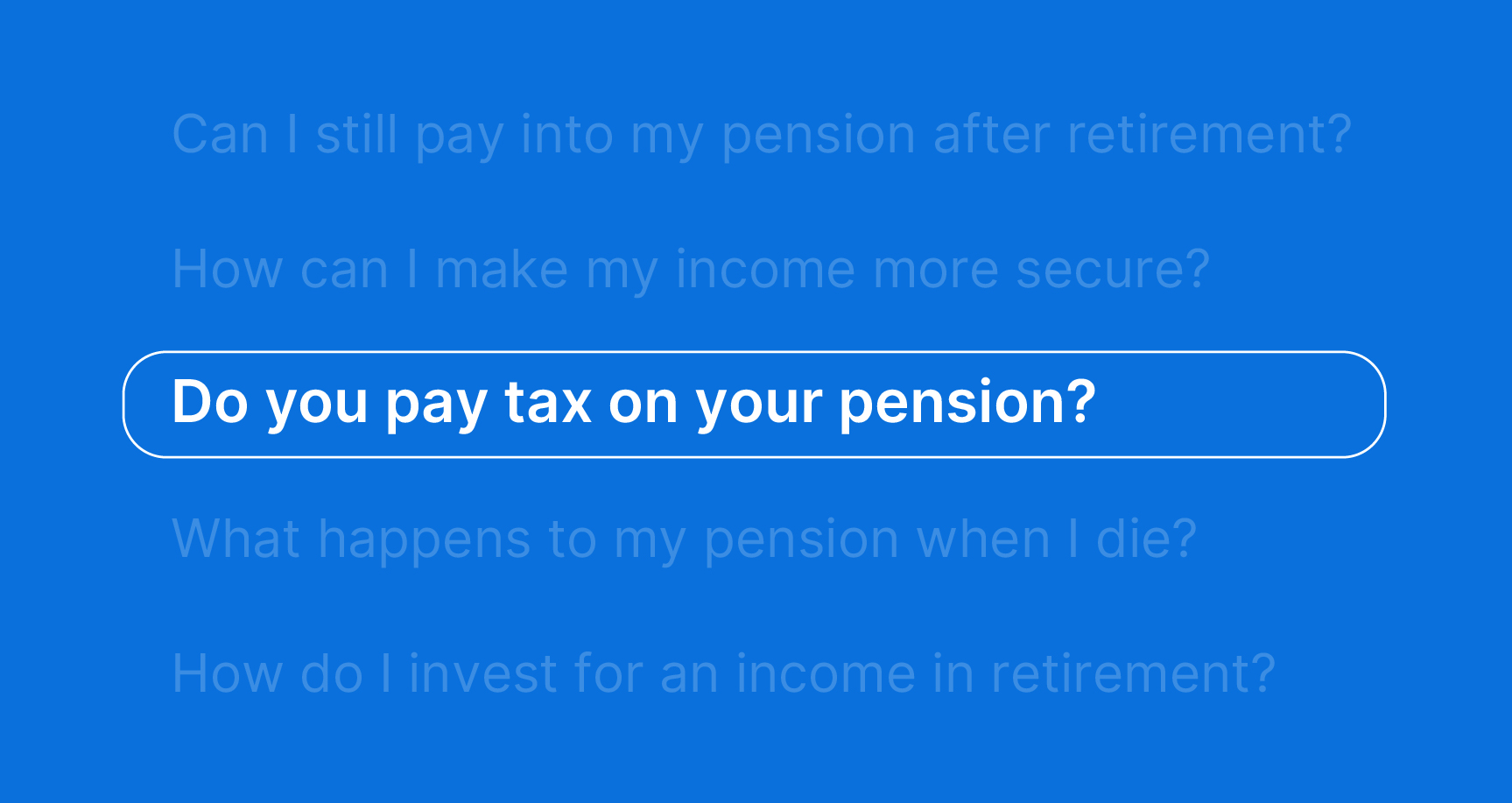 Can I still pay into my pension after retirement?

How can I make my income more secure?

Do you pay tax on your pension?

What happens to my pension when I die?

How do I invest for an income in retirement?